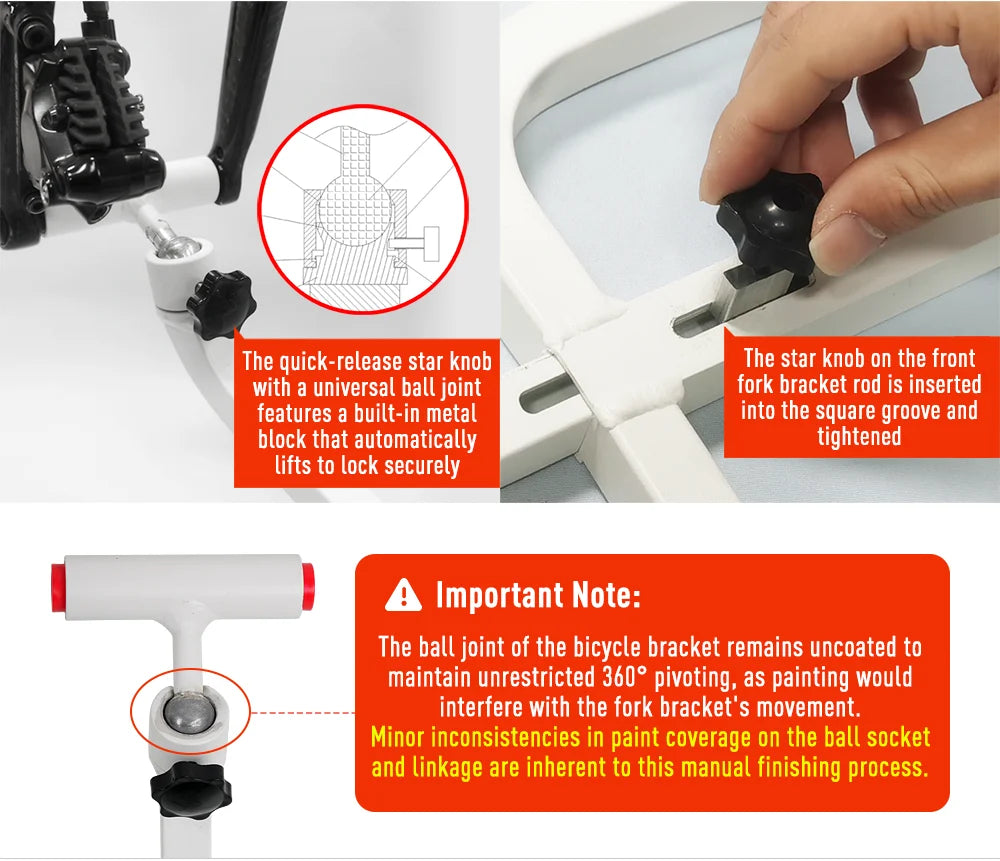 The quick-release star knob with a universal ball joint features a built-in metal block that automatically lifts to lock securely

The star knob on the front fork bracket rod is inserted into the square groove and tightened

Important Note:

The ball joint of the bicycle bracket remains uncoated to maintain unrestricted 360° pivoting, as painting would interfere with the fork bracket's movement.

Minor inconsistencies in paint coverage on the ball socket and linkage are inherent to this manual finishing process.