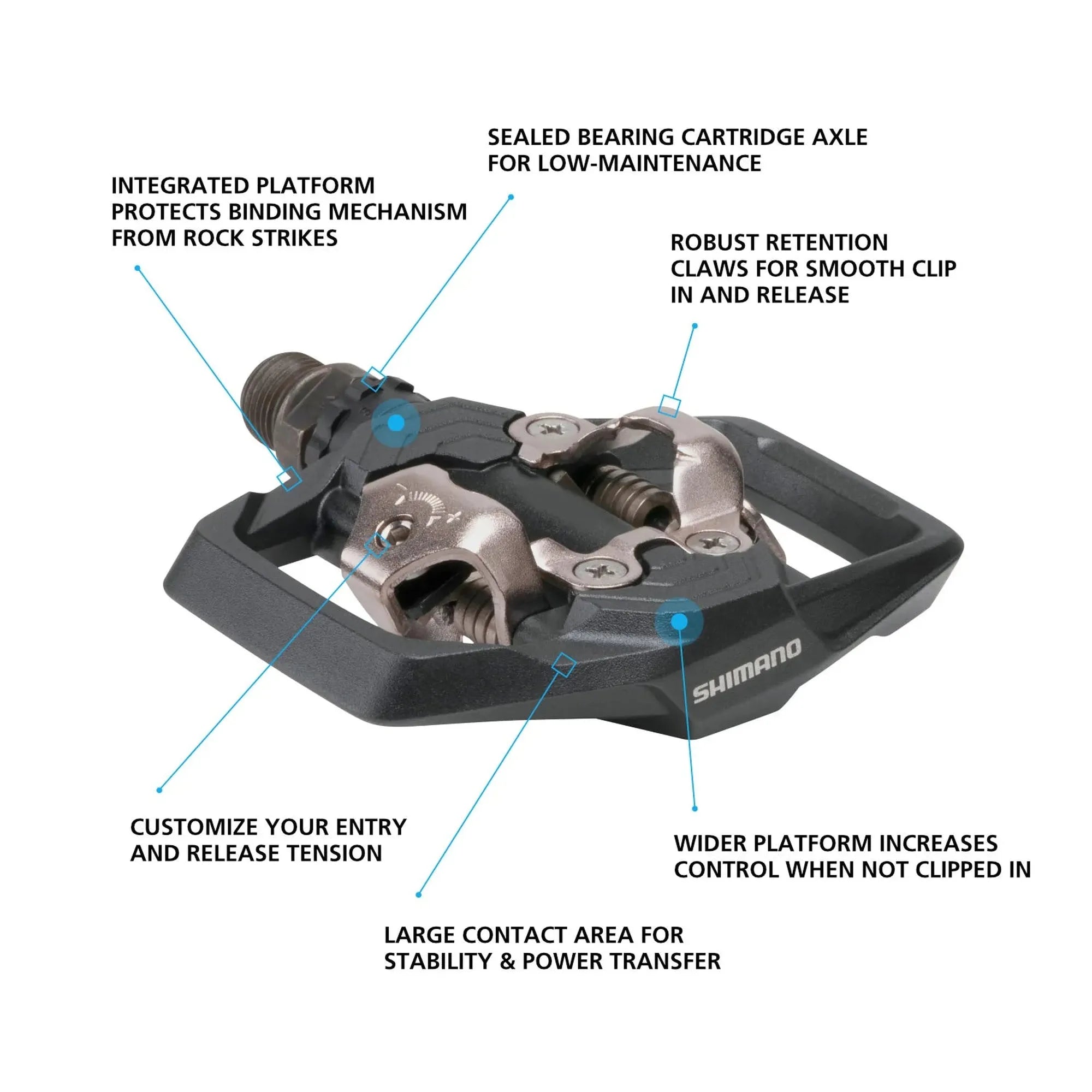 SEALED BEARING CARTRIDGE AXLE FOR LOW-MAINTENANCE

INTEGRATED PLATFORM PROTECTS BINDING MECHANISM FROM ROCK STRIKES

ROBUST RETENTION CLAWS FOR SMOOTH CLIP IN AND RELEASE

SHIMANO

CUSTOMIZE YOUR ENTRY AND RELEASE TENSION

WIDER PLATFORM INCREASES CONTROL WHEN NOT CLIPPED IN

LARGE CONTACT AREA FOR STABILITY & POWER TRANSFER